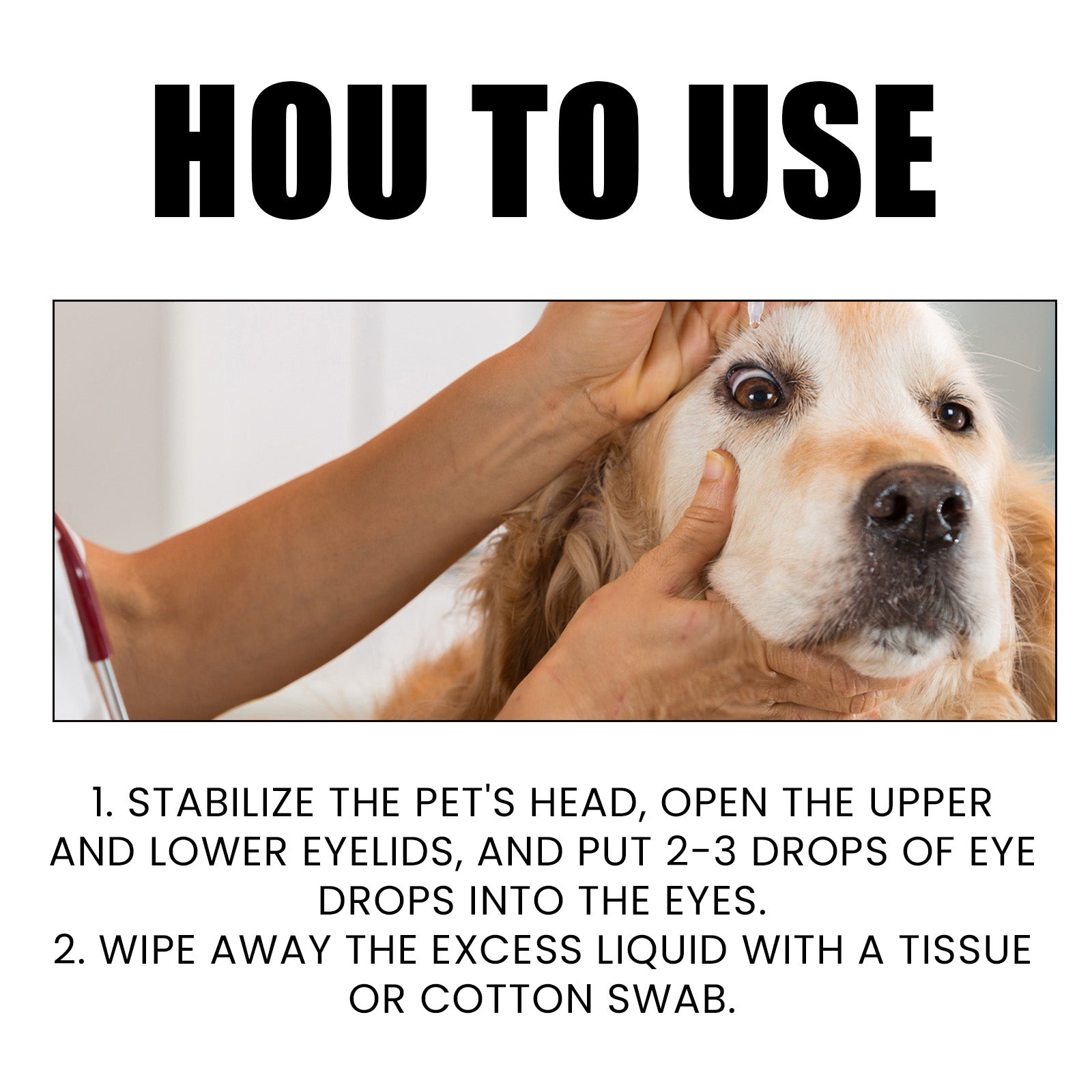 HOU TO USE

1. STABILIZE THE PET'S HEAD, OPEN THE UPPER AND LOWER EYELIDS, AND PUT 2-3 DROPS OF EYE DROPS INTO THE EYES.
2. WIPE AWAY THE EXCESS LIQUID WITH A TISSUE OR COTTON SWAB.