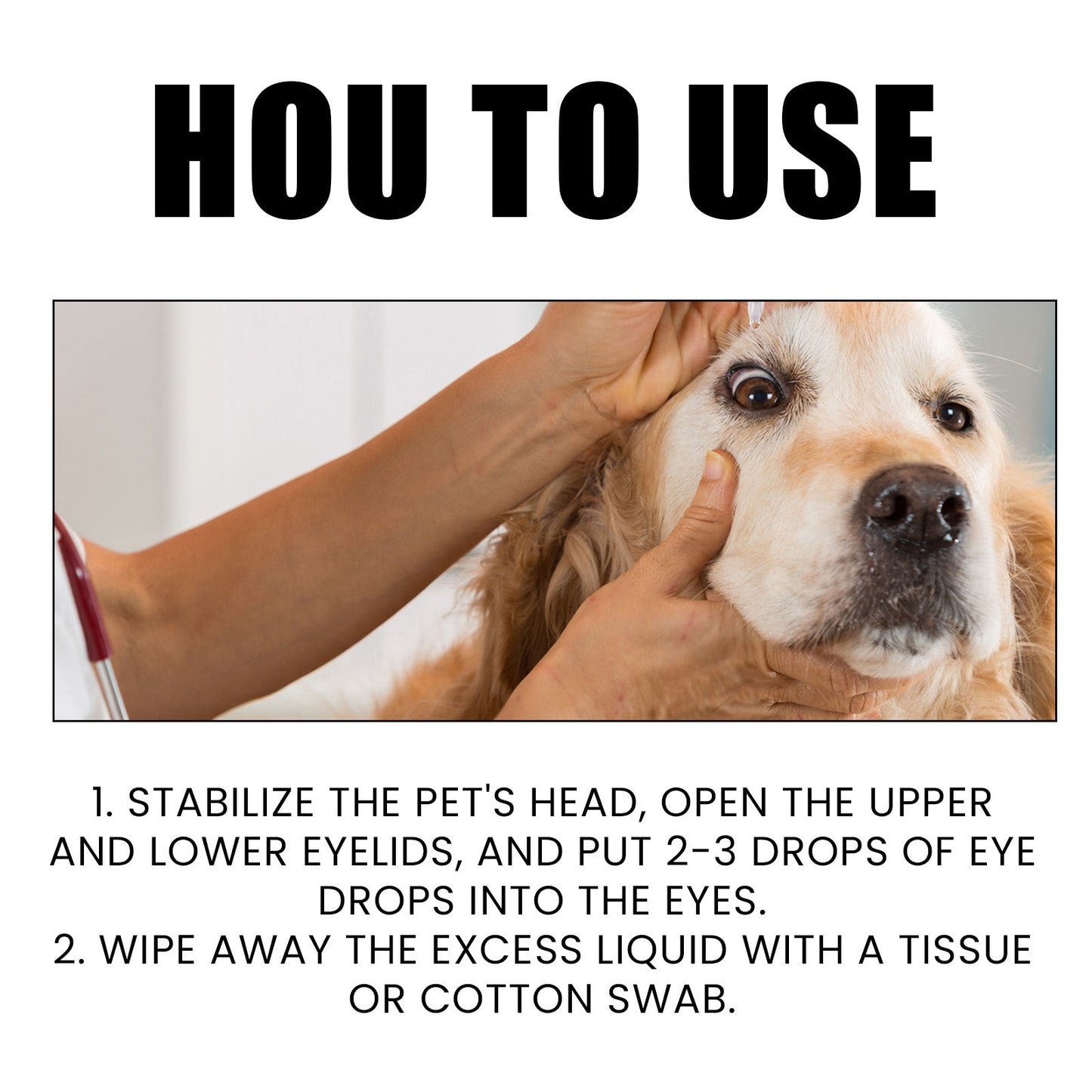 HOU TO USE

1. STABILIZE THE PET'S HEAD, OPEN THE UPPER AND LOWER EYELIDS, AND PUT 2-3 DROPS OF EYE DROPS INTO THE EYES.
2. WIPE AWAY THE EXCESS LIQUID WITH A TISSUE OR COTTON SWAB.